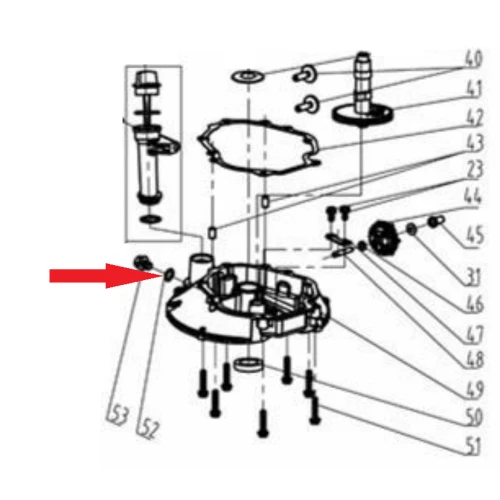 40
41
42
43
23
44
45
31
46
47
48
49
50
51
53
52