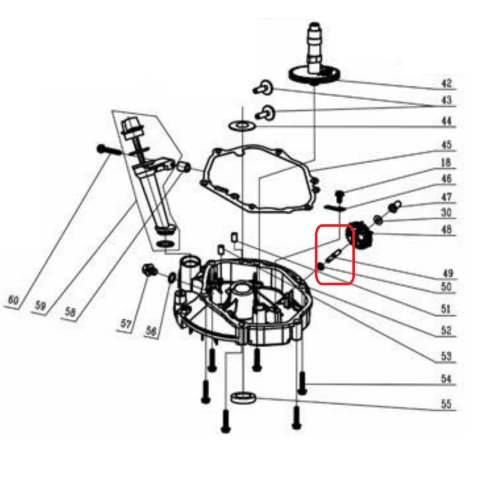 42
43
44
45
18
46
47
30
48
49
50
51
52
53
54
55
60
59
58
57
56