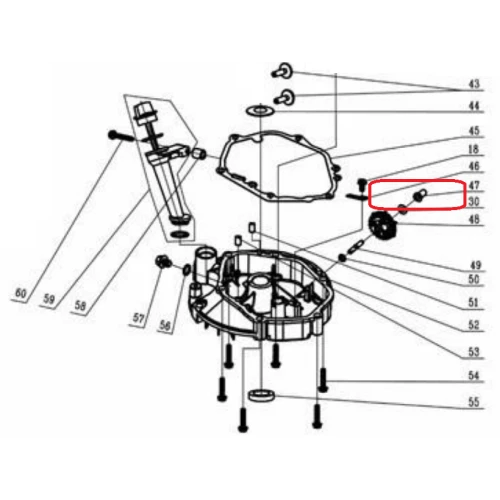 43
44
45
18
46
47
30
48
49
50
51
52
53
54
55
60
59
58
57
56