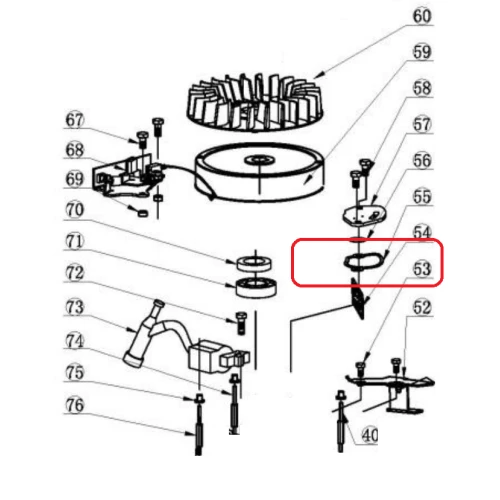 60
59
58
57
56
55
54
53
52
67
68
69
70
71
72
73
74
75
76
40