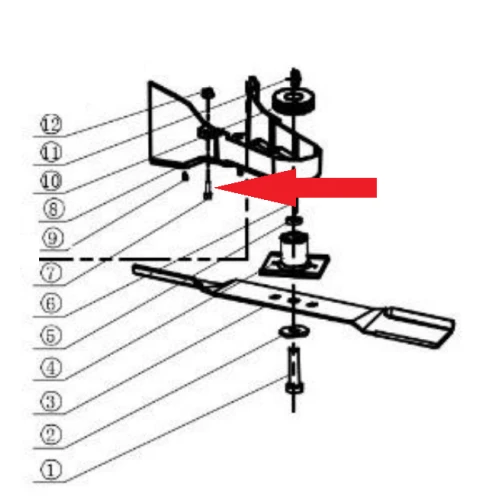 ⑫
⑪
⑩
⑧
⑨
⑦
⑥
⑤
④
③
②
①