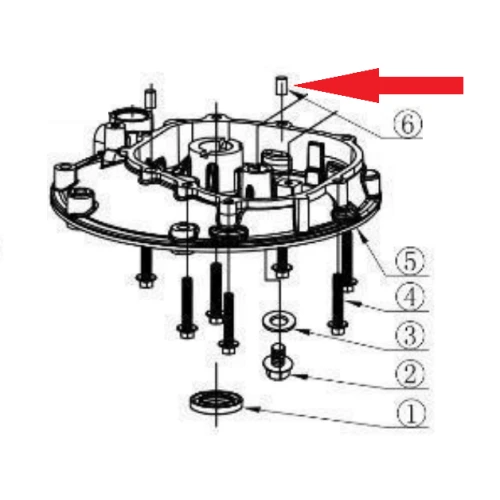 ⑥

⑤

④

③

②

①