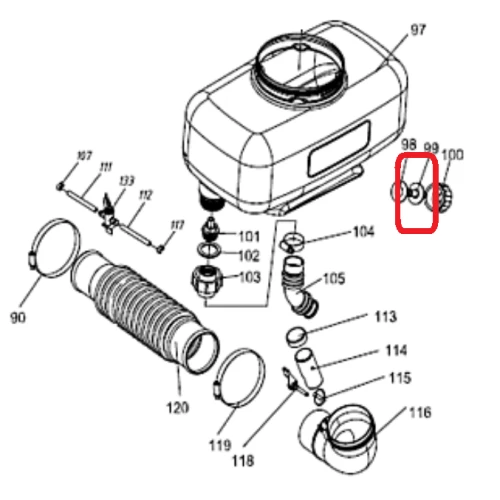 97
98
99
100
107
111
133
112
117
101
102
103
104
105
90
113
114
115
116
120
119
118