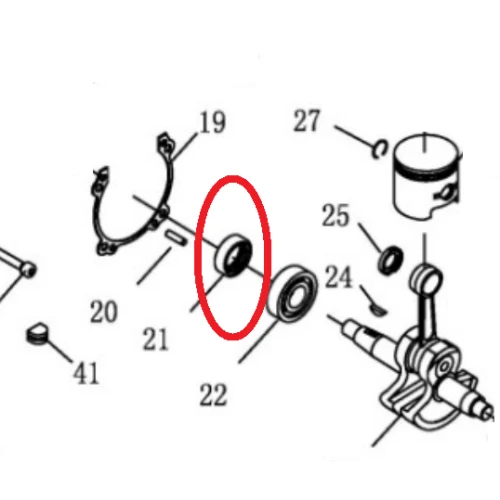 19
27
25
24
20
21
41
22