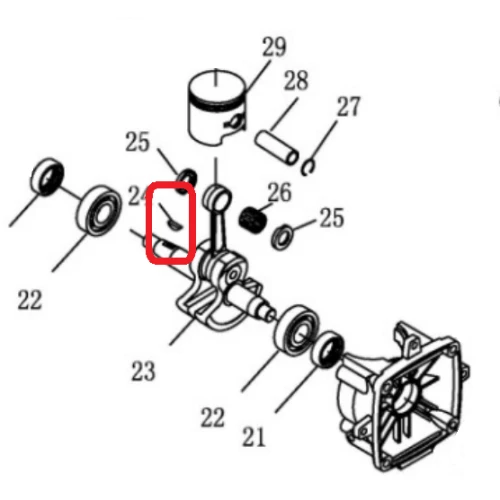 29
28
27
25
24
26
25
22
23
22
21