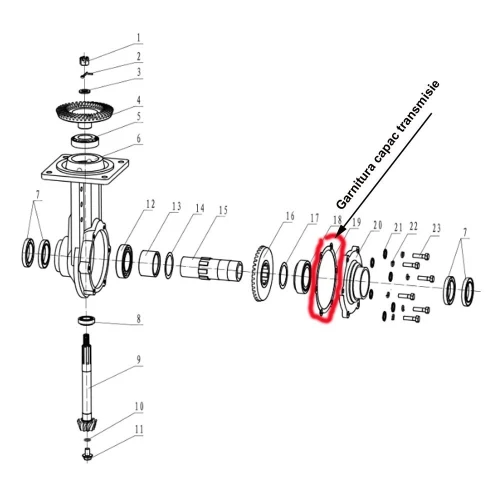 1
2
3
4
5
6
7
12
13
14
15
16
17
18
19
20
21
22
23
7
Garnitura capac transmisie
8
9
10
11