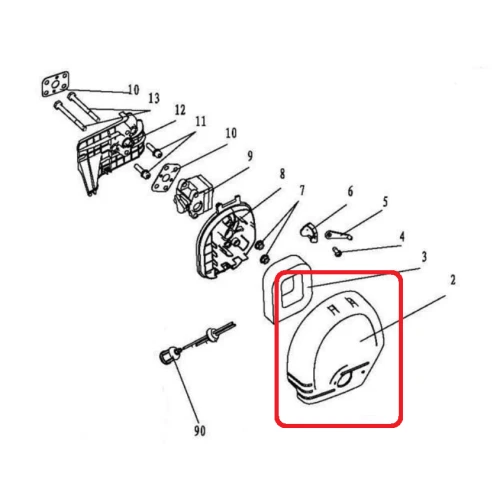 10
13
12
11
10
9
8
7
6
5
4
3
2
90