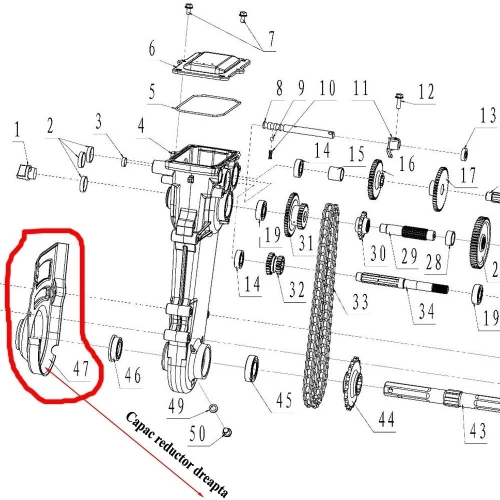 7
6
5
8
9
10
11
12
13
1
2
3
4
14
15
16
17
19
31
30
29
28
2
14
32
33
34
19
47
46
45
44
43
49
50
Capac reductor dreapta