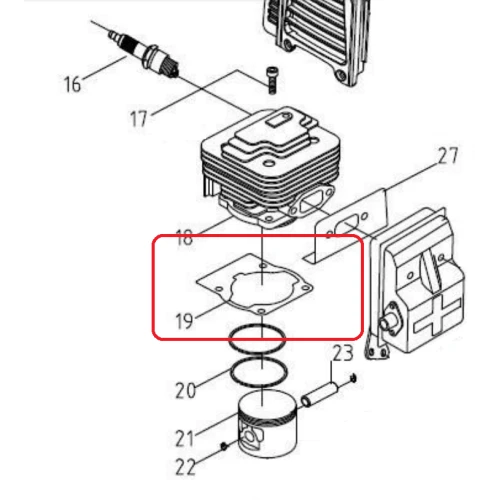 16
17
27
18
19
23
20
21
22