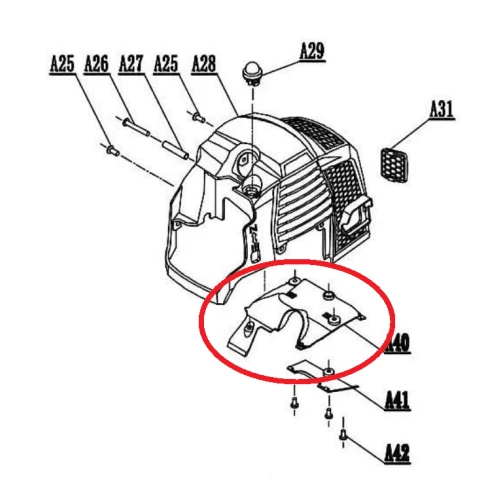 A25 A26 A27 A25 A28

A29

A31

A40

A41

A42