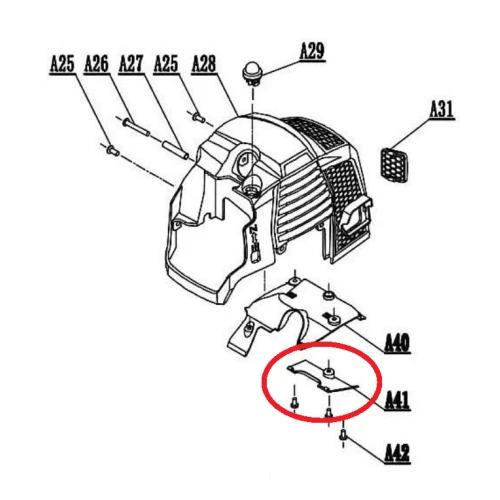 A25 A26 A27 A25 A28

A29

A31

A40

A41

A42