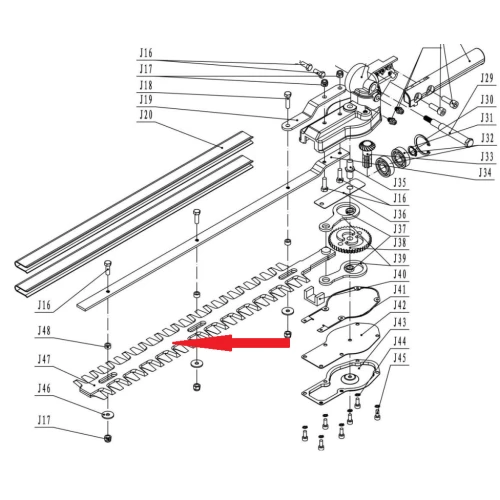 J16
J17
J18
J19
J20
J29
J30
J31
J32
J33
J34
J35
J16
J36
J37
J38
J39
J40
J41
J42
J43
J44
J45
J16
J48
J47
J46
J17