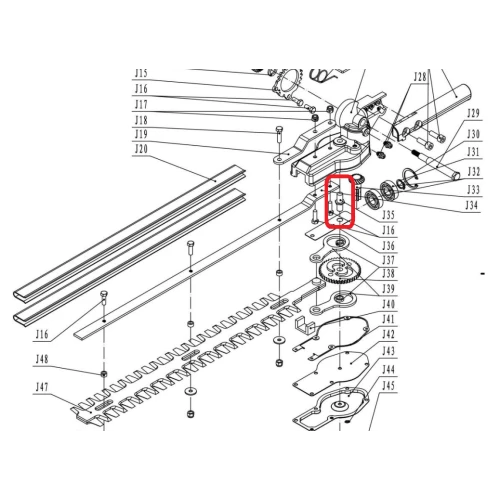 J15
J16
J17
J18
J19
J20
J28
J29
J30
J31
J32
J33
J34
J35
J16
J36
J37
J38
J39
J40
J41
J42
J43
J44
J45
J16
J48
J47