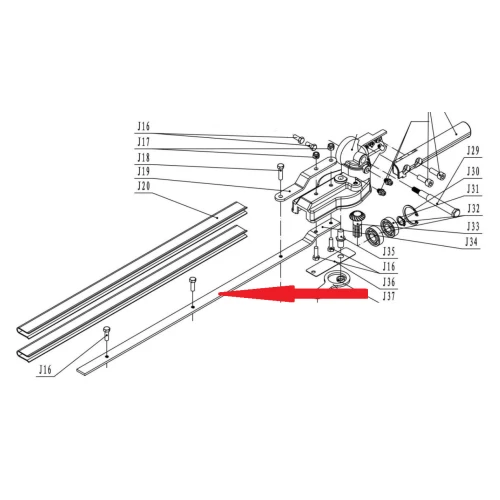 J16
J17
J18
J19
J20
J29
J30
J31
J32
J33
J34
J35
J16
J36
J37
J16