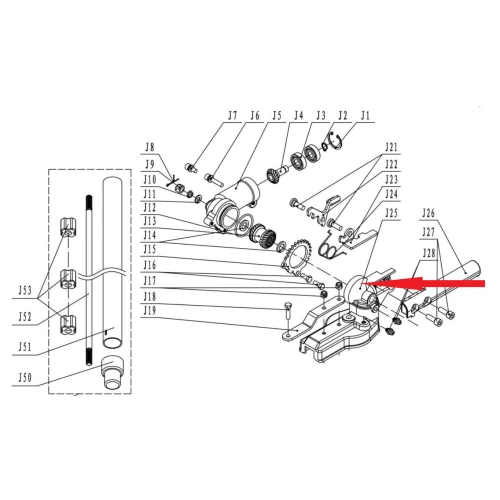 J7 J6 J5 J4 J3 J2 J1

J8
J9
J10
J11
J12
J13
J14
J15
J16
J17
J18
J19

J21
J22
J23
J24
J25
J26
J27
J28

J53
J52
J51
J50