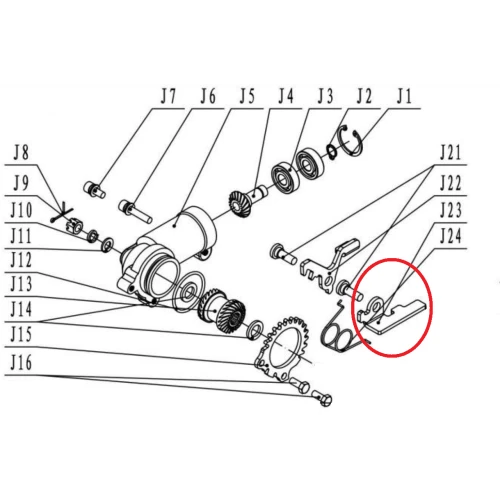 J7 J6 J5 J4 J3 J2 J1

J8

J9

J10

J11

J12

J13

J14

J15

J16

J21

J22

J23

J24