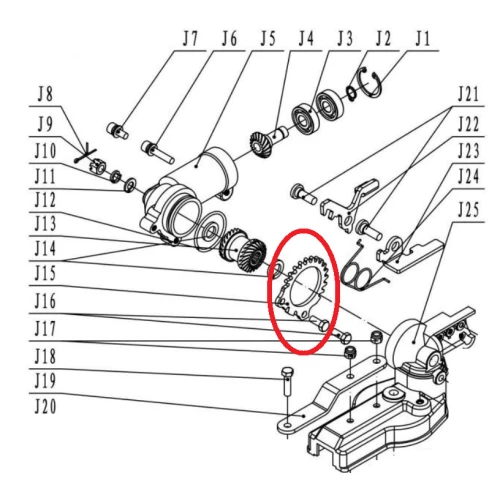 J7 J6 J5 J4 J3 J2 J1

J8
J9
J10
J11
J12
J13
J14
J15
J16
J17
J18
J19
J20

J21
J22
J23
J24
J25