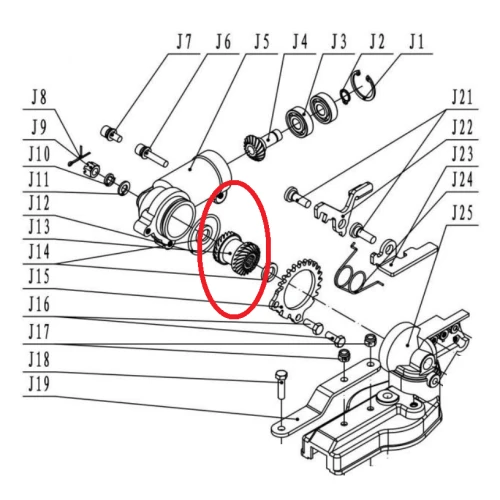 J7 J6 J5 J4 J3 J2 J1

J8
J9
J10
J11
J12
J13
J14
J15
J16
J17
J18
J19

J21
J22
J23
J24
J25