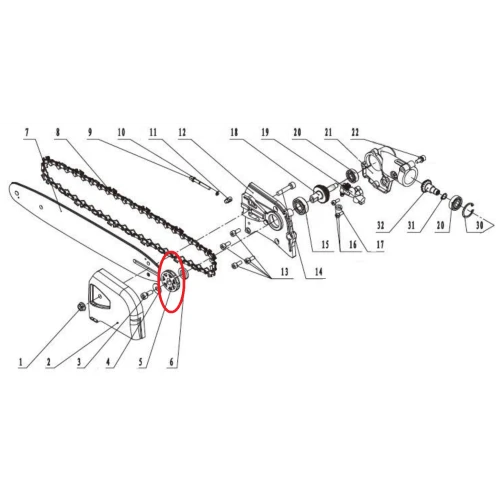 7 8 9 10 11 12 18 19 20 21 22

32 31 20 30

15 16 17

13 14

1 2 3 4 5 6