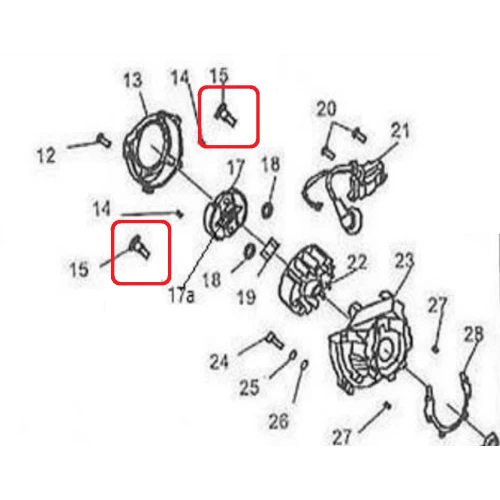 13
14
15
20
21
12
17
18
14
15
17a
18
19
22
23
27
28
24
25
26
27