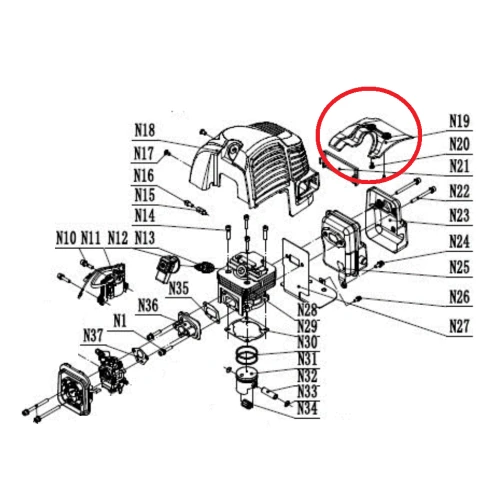 N18
N17
N16
N15
N14
N10 N11 N12 N13
N35
N36
N1
N37
N19
N20
N21
N22
N23
N24
N25
N26
N27
N28
N29
N30
N31
N32
N33
N34