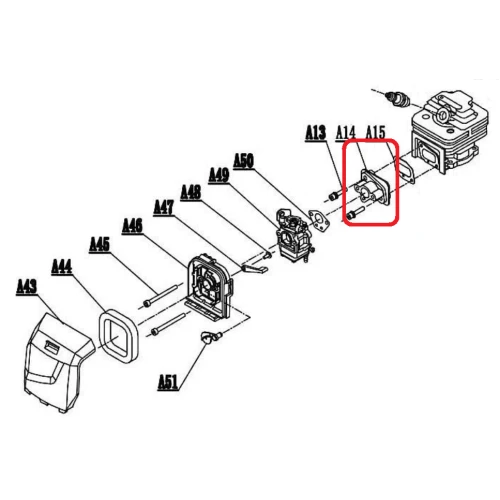 A13
A14
A15
A50
A49
A48
A47
A46
A45
A44
A43
A51