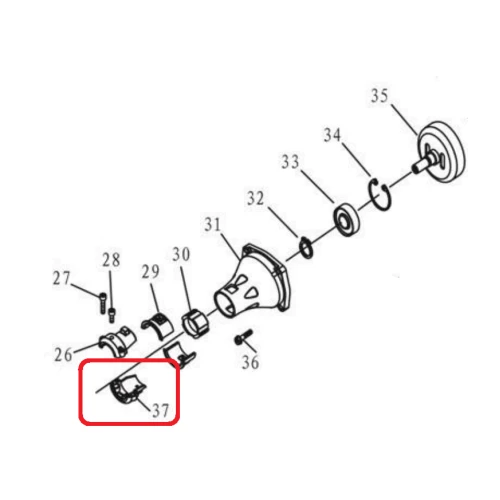 35
34
33
32
31
30
29
28
27
26
36
37