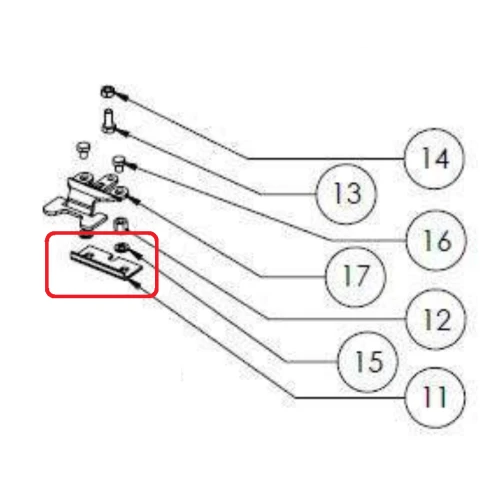 14
13
16
17
12
15
11