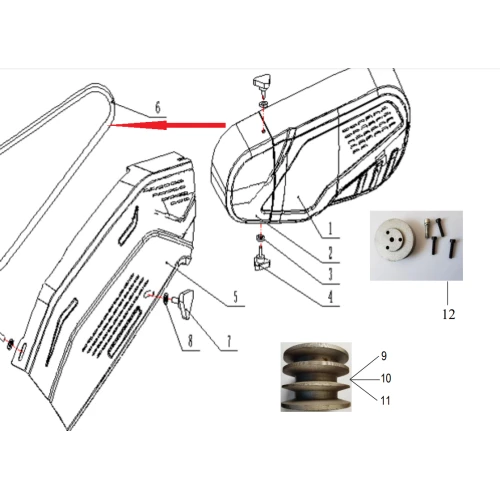 6
1
2
3
4
5
8
7
12
9
10
11