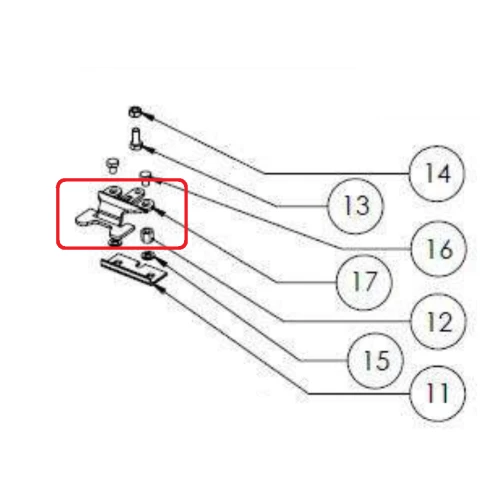 14
13
16
17
12
15
11